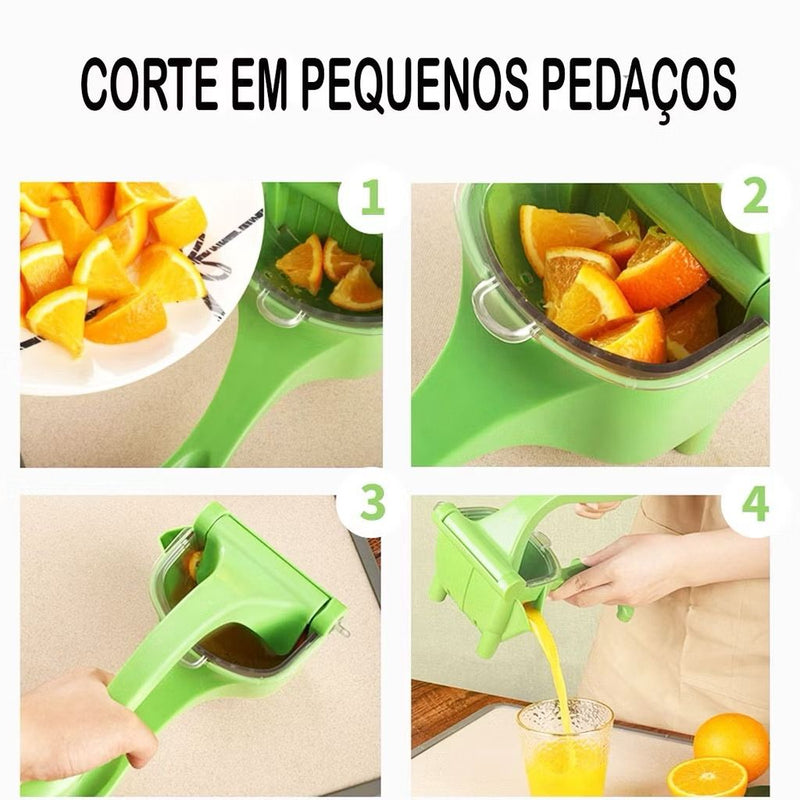 CORTE EM PEQUENOS PEDAÇOS

1

2

3

4