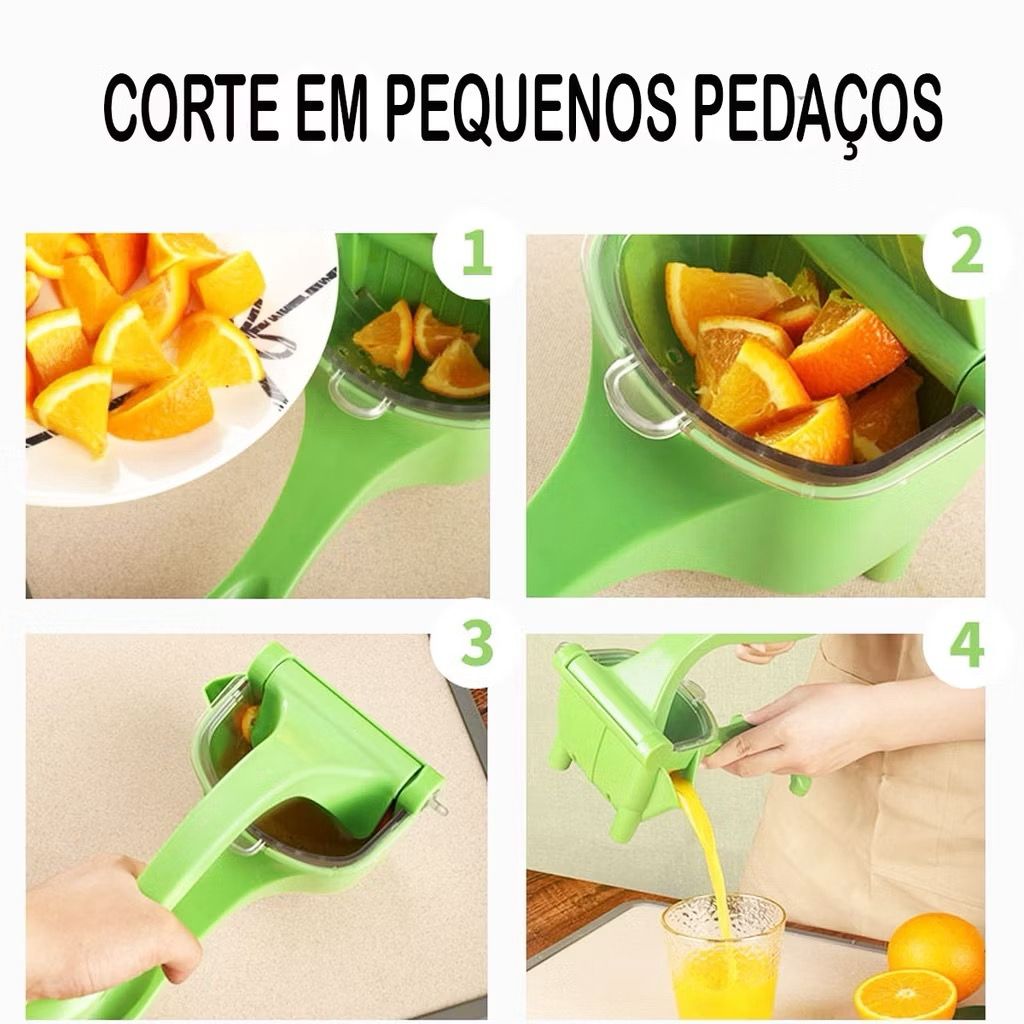 CORTE EM PEQUENOS PEDAÇOS

1

2

3

4