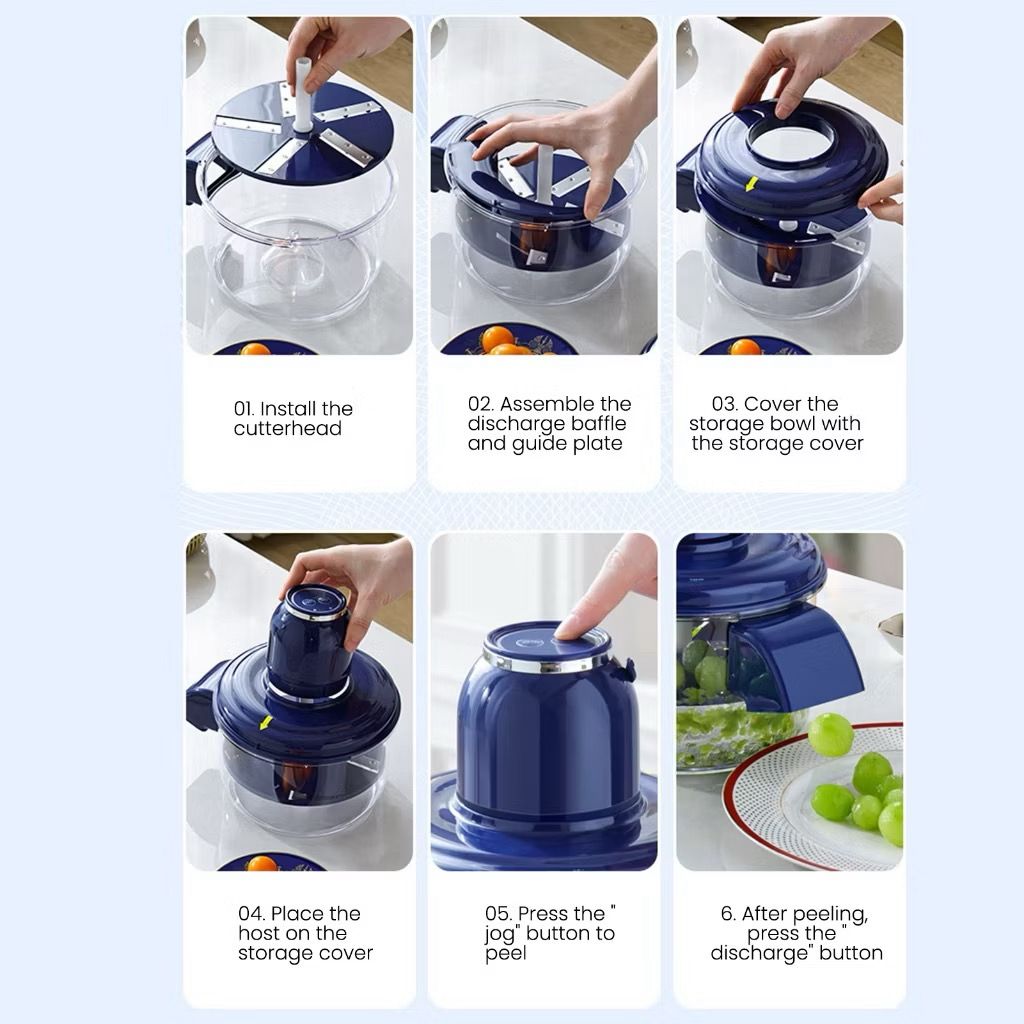 01. Install the cutterhead

02. Assemble the discharge baffle and guide plate

03. Cover the storage bowl with the storage cover

04. Place the host on the storage cover

05. Press the " jog" button to peel

6. After peeling, press the " discharge" button