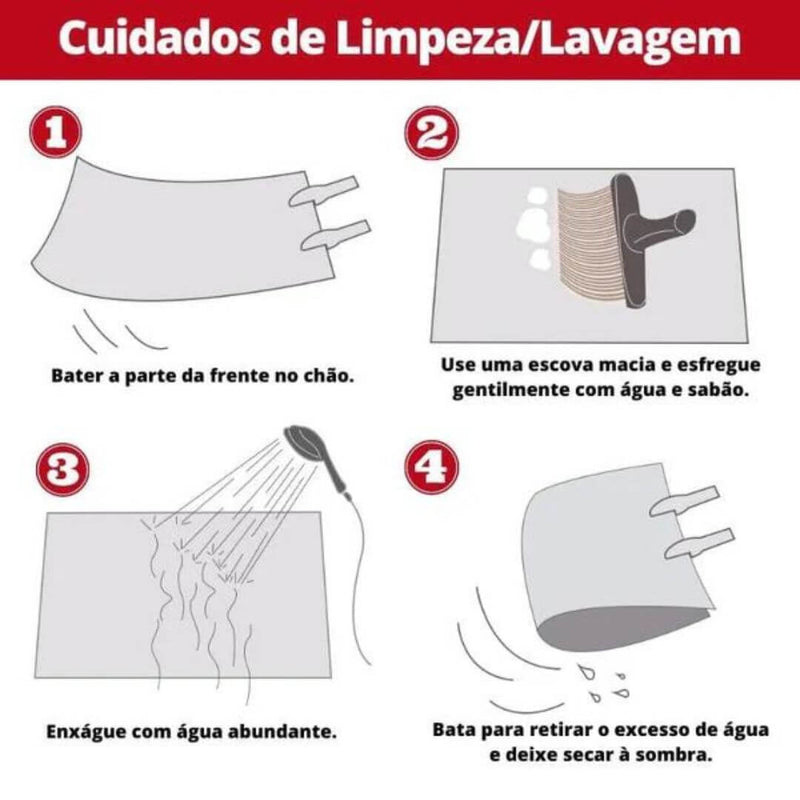 Cuidados de Limpeza/Lavagem

1

Bater a parte da frente no chão.

2

Use uma escova macia e esfregue gentilmente com água e sabão.

3

Enxágue com água abundante.

4

Bata para retirar o excesso de água e deixe secar à sombra.