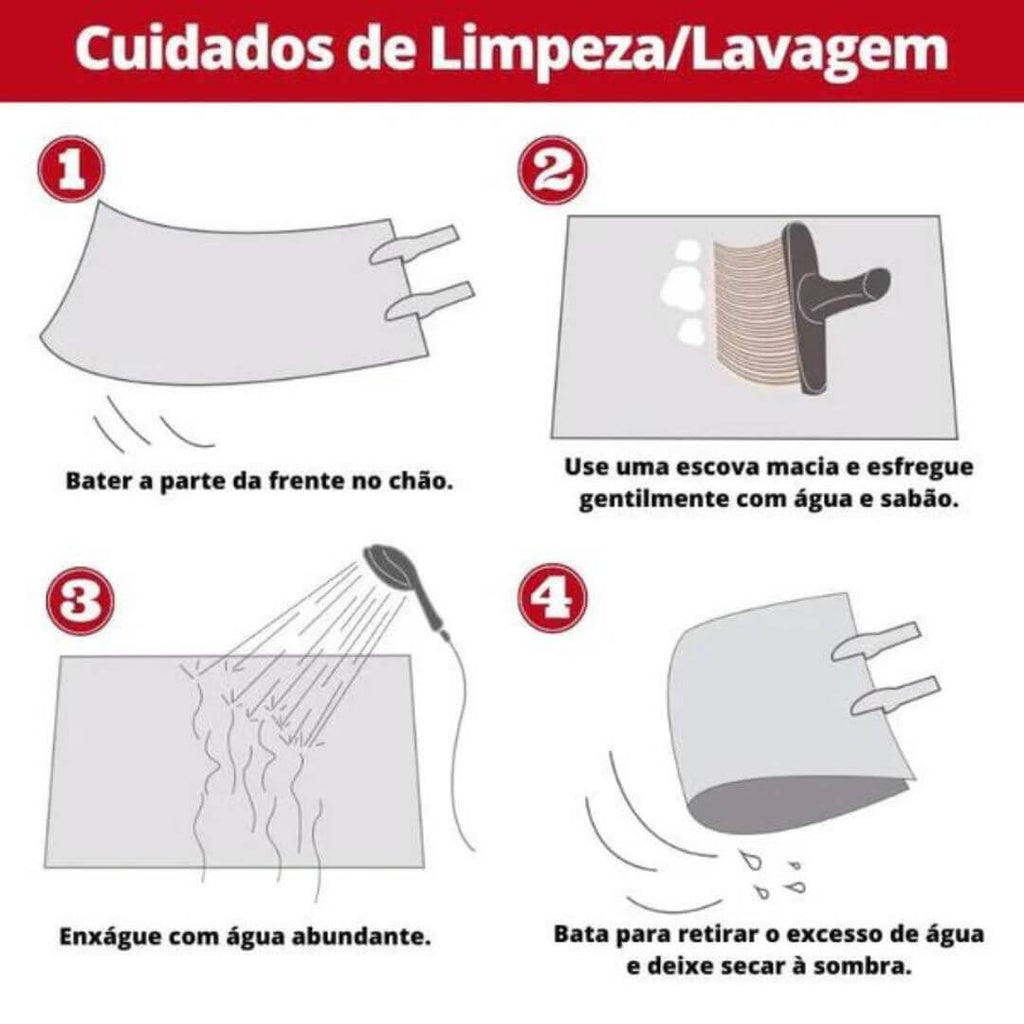 Cuidados de Limpeza/Lavagem

1

Bater a parte da frente no chão.

2

Use uma escova macia e esfregue gentilmente com água e sabão.

3

Enxágue com água abundante.

4

Bata para retirar o excesso de água e deixe secar à sombra.